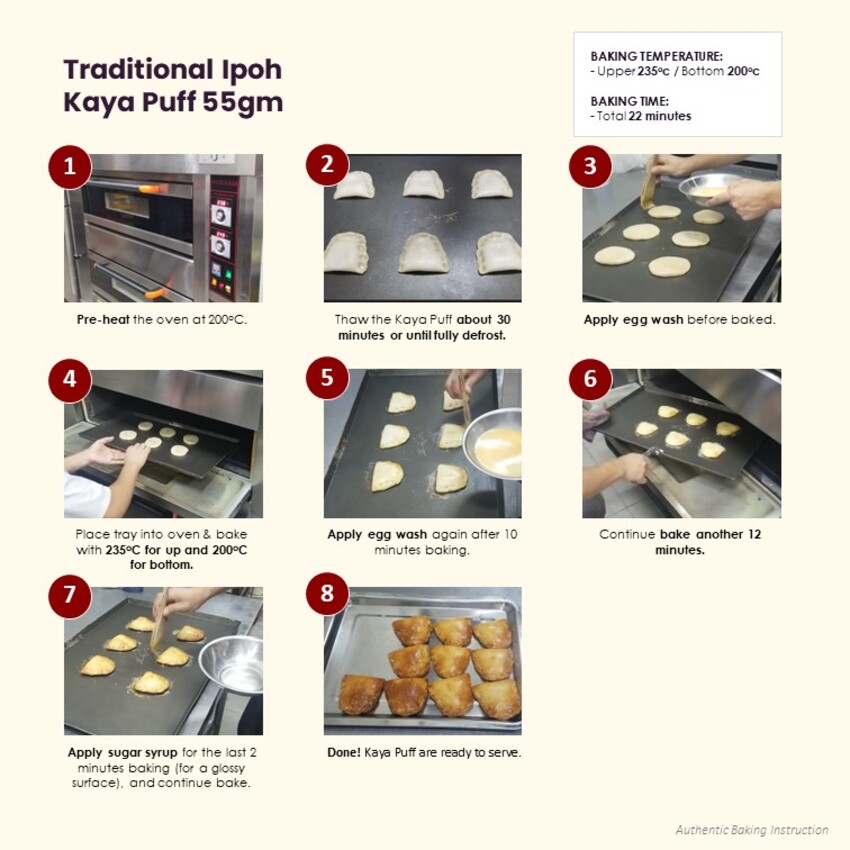 Traditional Ipoh Kaya Puff 55gm

BAKING TEMPERATURE:
- Upper 235ºc / Bottom 200ºc

BAKING TIME:
- Total 22 minutes

1

Pre-heat the oven at 200ºC.

2

Thaw the Kaya Puff about 30 minutes or until fully defrost.

3

Apply egg wash before baked.

4

Place tray into oven & bake with 235ºC for up and 200ºC for bottom.

5

Apply egg wash again after 10 minutes baking.

6

Continue bake another 12 minutes.

7

Apply sugar syrup for the last 2 minutes baking (for a glossy surface), and continue bake.

8

Done! Kaya Puff are ready to serve.

Authentic Baking Instruction